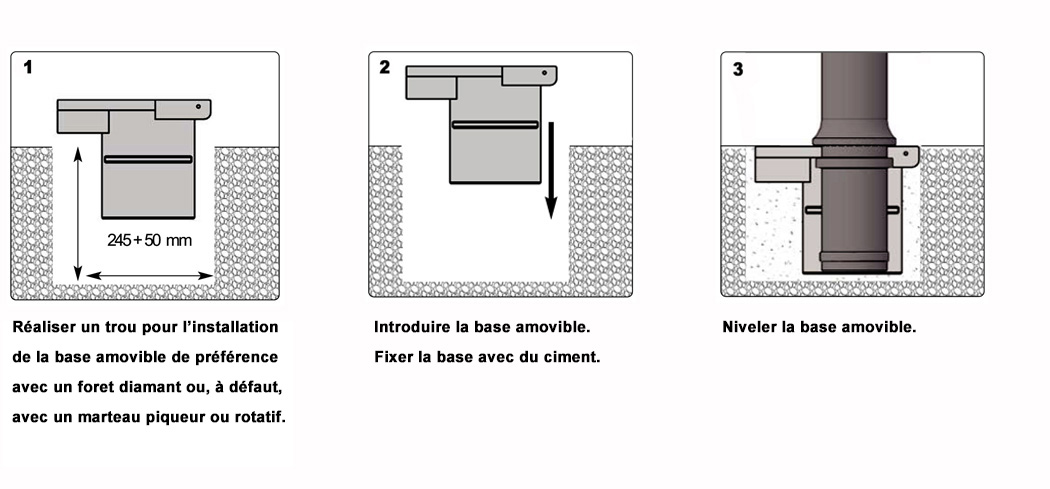 1

245+50 mm

Réaliser un trou pour l'installation de la base amovible de préférence avec un foret diamant ou, à défaut, avec un marteau piqueur ou rotatif.

2

Introduire la base amovible.
Fixer la base avec du ciment.

3

Niveler la base amovible.